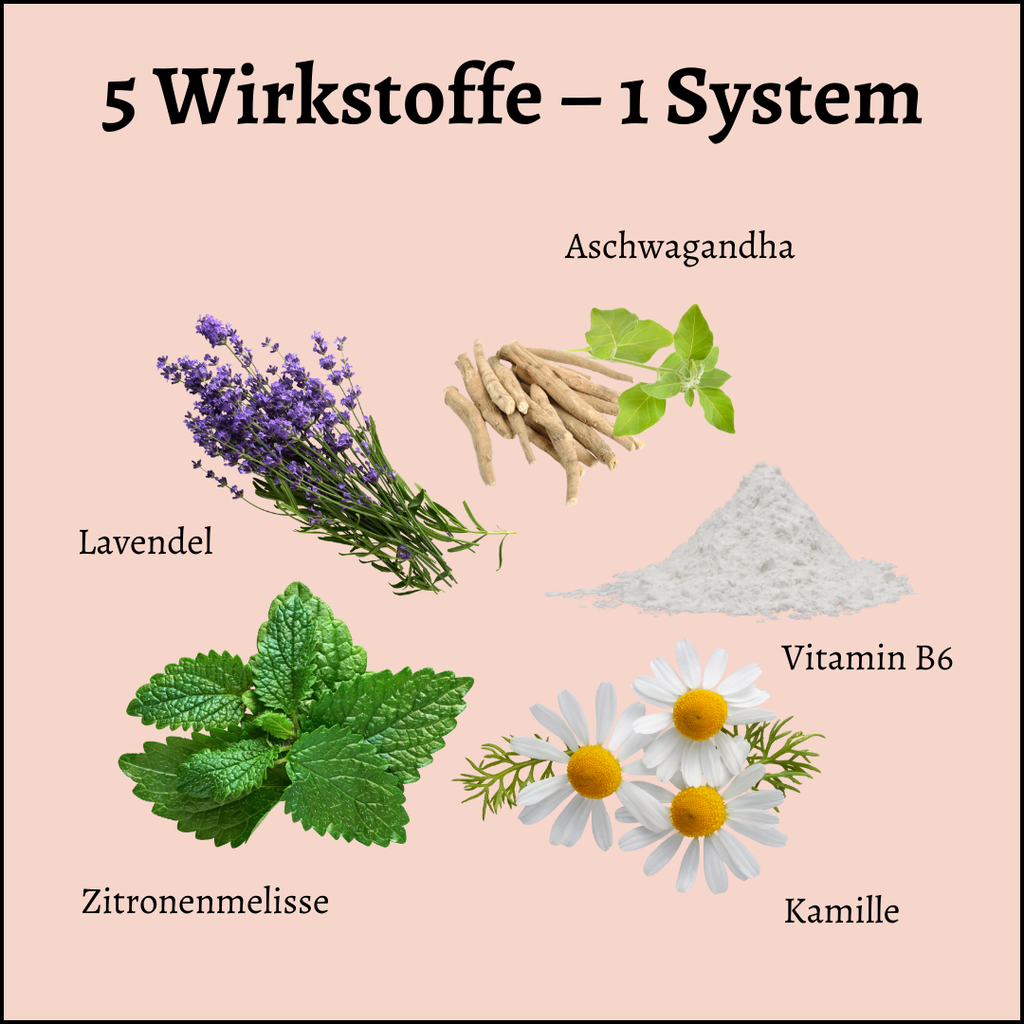 5 Wirkstoffe – 1 System

Aschwagandha

Lavendel

Vitamin B6

Zitronenmelisse

Kamille